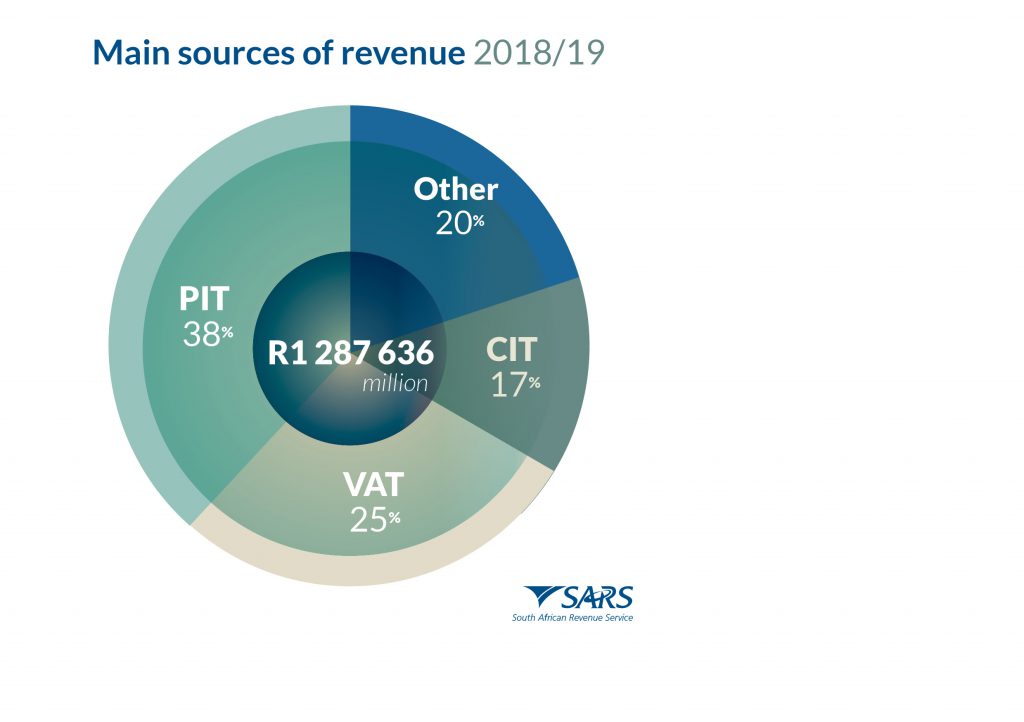 Main sources of revenue 2018/19

Other
20%

PIT
38%

R1 287 636
million

CIT
17%

VAT
25%

SARS
South African Revenue Service