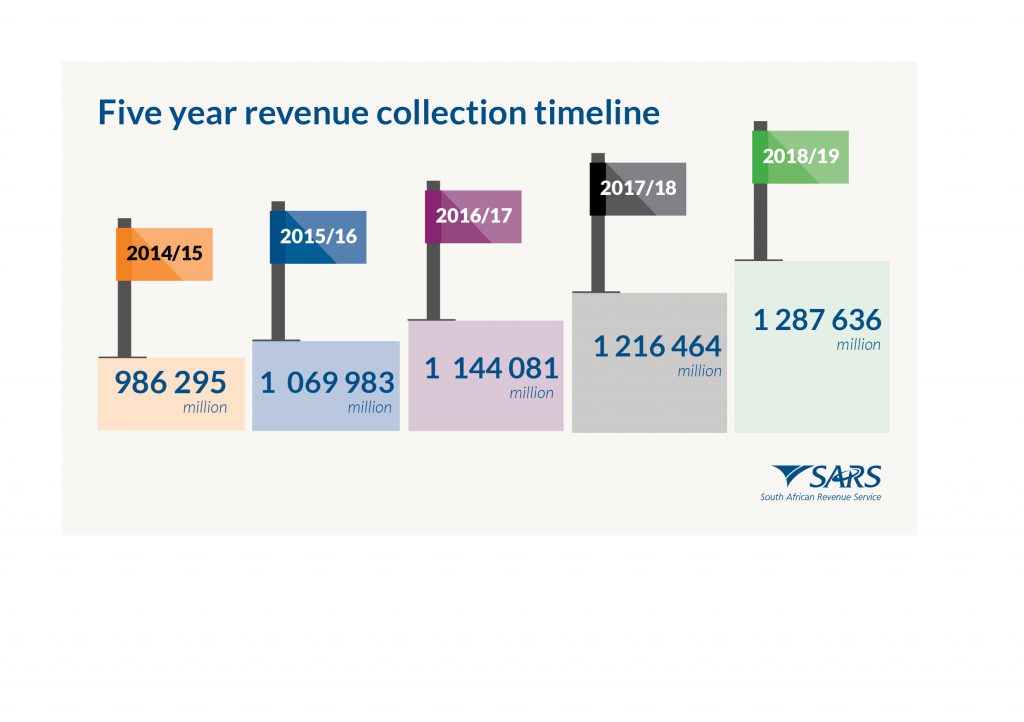 Five year revenue collection timeline

2014/15

986 295
million

2015/16

1 069 983
million

2016/17

1 144 081
million

2017/18

1 216 464
million

2018/19

1 287 636
million

SARS
South African Revenue Service