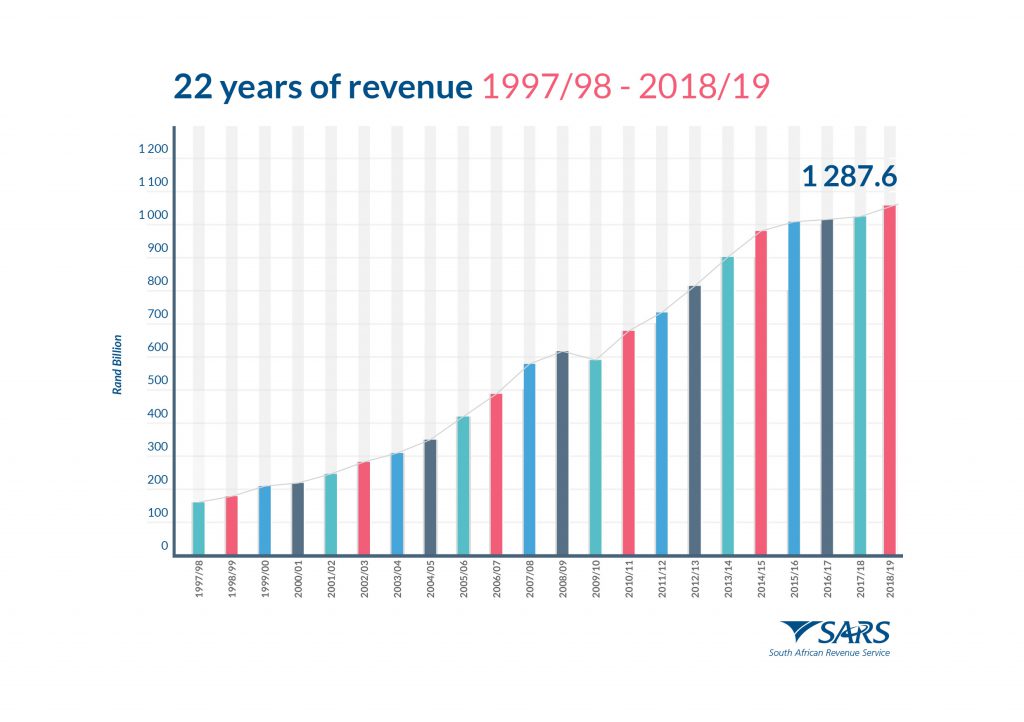 22 years of revenue 1997/98 - 2018/19

1 287.6

Rand Billion

1 200
1 100
1 000
900
800
700
600
500
400
300
200
100
0

1997/98
1998/99
1999/00
2000/01
2001/02
2002/03
2003/04
2004/05
2005/06
2006/07
2007/08
2008/09
2009/10
2010/11
2011/12
2012/13
2013/14
2014/15
2015/16
2016/17
2017/18
2018/19

SARS
South African Revenue Service