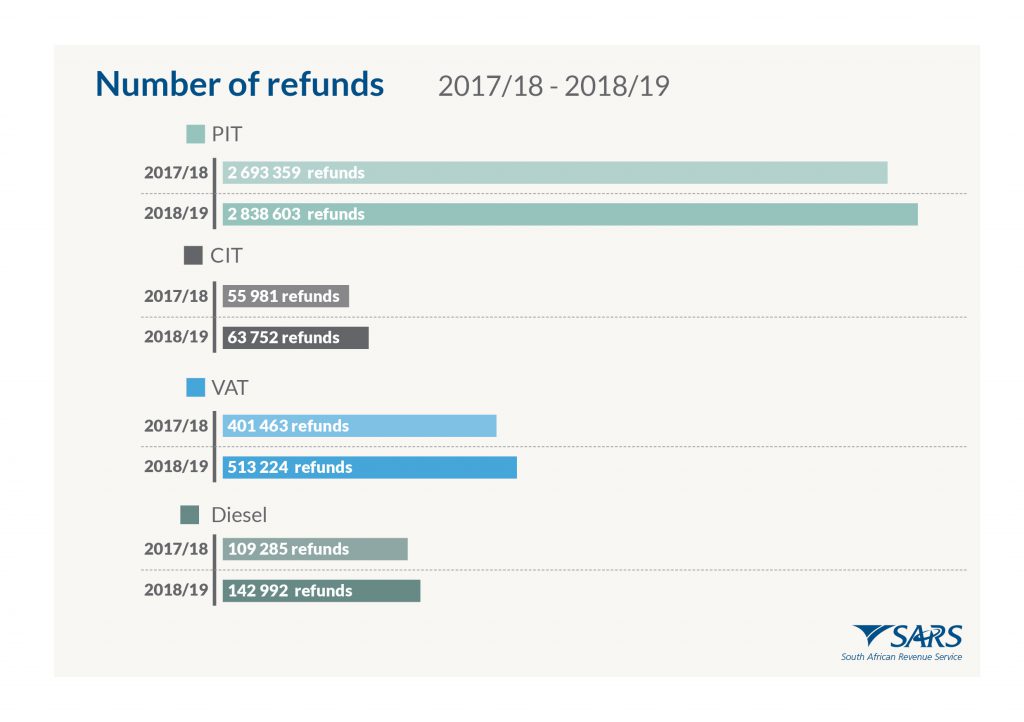 Number of refunds 2017/18 - 2018/19

PIT

2017/18 2 693 359 refunds

2018/19 2 838 603 refunds

CIT

2017/18 55 981 refunds

2018/19 63 752 refunds

VAT

2017/18 401 463 refunds

2018/19 513 224 refunds

Diesel

2017/18 109 285 refunds

2018/19 142 992 refunds

SARS
South African Revenue Service